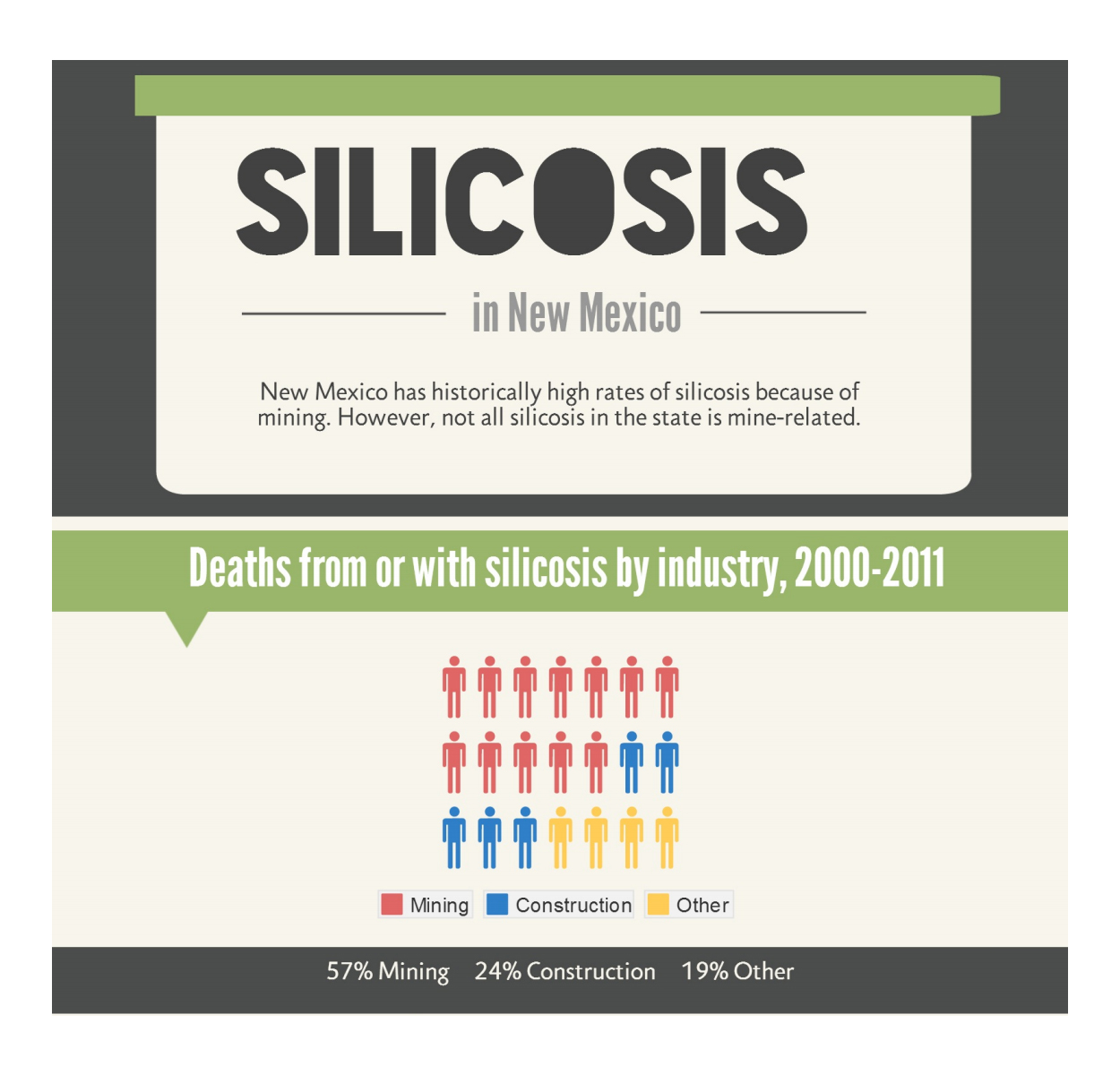 SILICOSIS

in New Mexico

New Mexico has historically high rates of silicosis because of mining. However, not all silicosis in the state is mine-related.

Deaths from or with silicosis by industry, 2000-2011

Mining Construction Other

57% Mining 24% Construction 19% Other