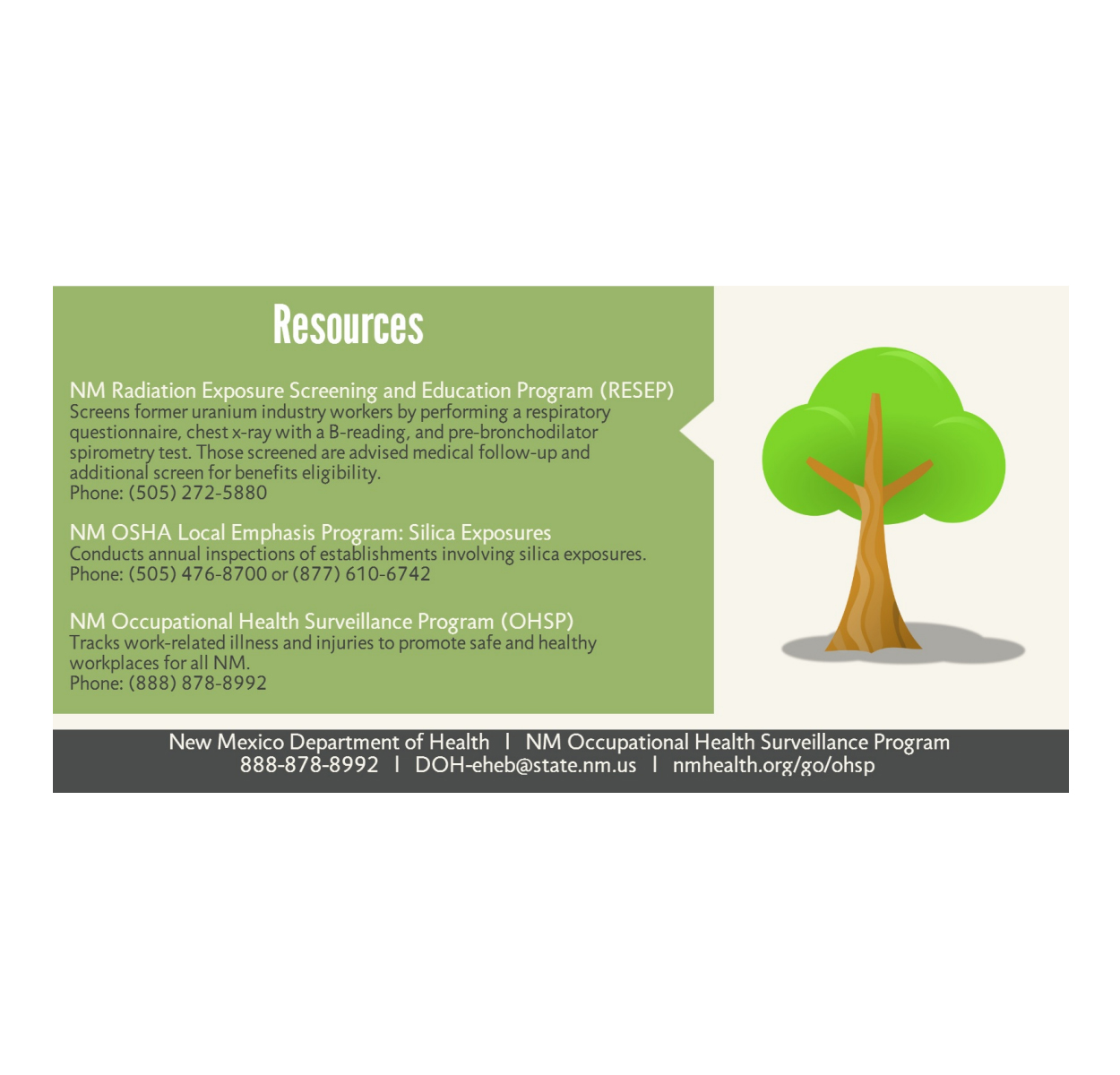 Resources

NM Radiation Exposure Screening and Education Program (RESEP)
Screens former uranium industry workers by performing a respiratory questionnaire, chest x-ray with a B-reading, and pre-bronchodilator spirometry test. Those screened are advised medical follow-up and additional screen for benefits eligibility.
Phone: (505) 272-5880

NM OSHA Local Emphasis Program: Silica Exposures
Conducts annual inspections of establishments involving silica exposures.
Phone: (505) 476-8700 or (877) 610-6742

NM Occupational Health Surveillance Program (OHSP)
Tracks work-related illness and injuries to promote safe and healthy workplaces for all NM.
Phone: (888) 878-8992

New Mexico Department of Health | NM Occupational Health Surveillance Program
888-878-8992 | DOH-eheb@state.nm.us | nmhealth.org/go/ohsp